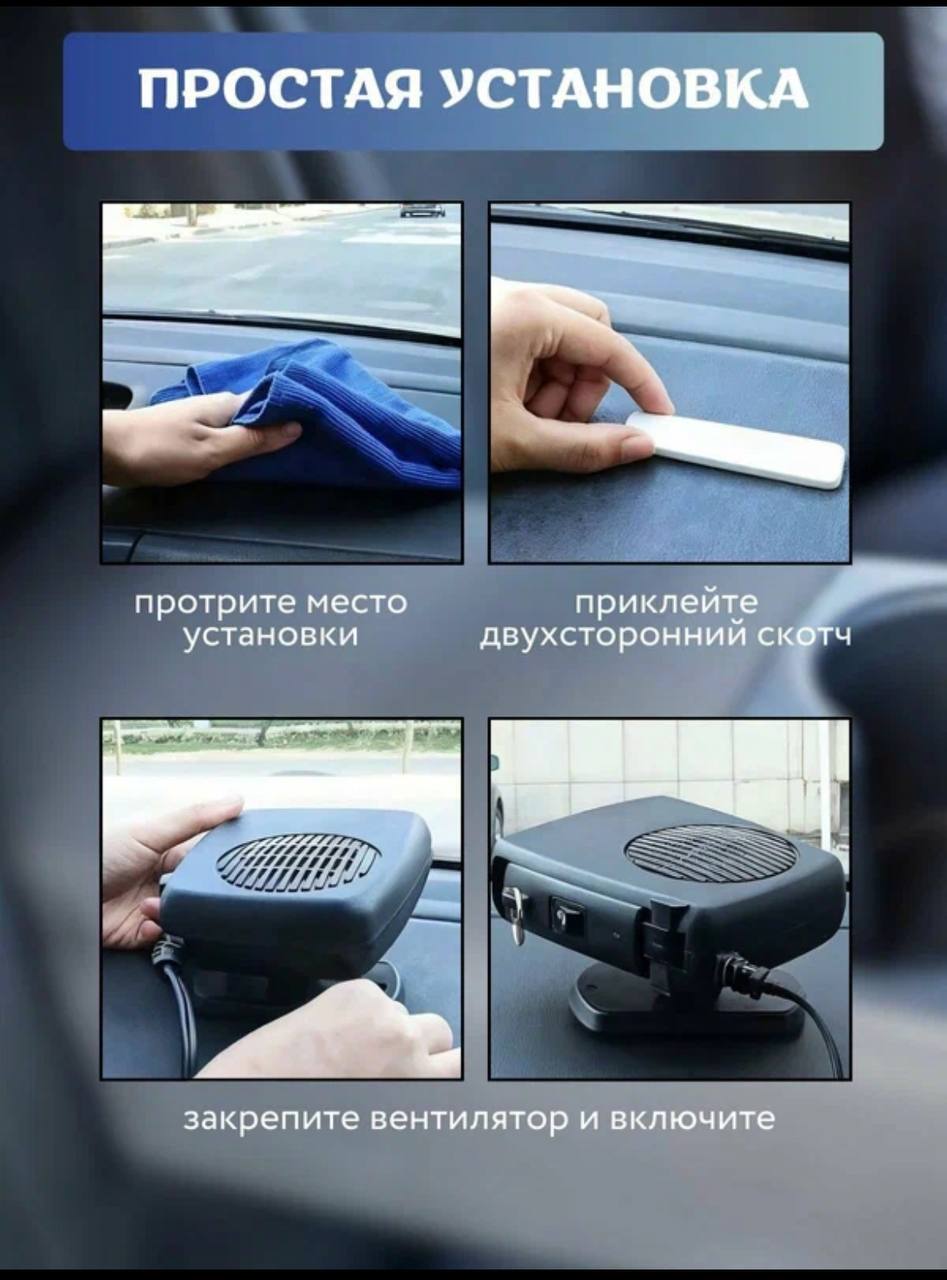 ПРОСТАЯ УСТАНОВКА

протрите место установки

приклейте двухсторонний скотч

закрепите вентилятор и включите